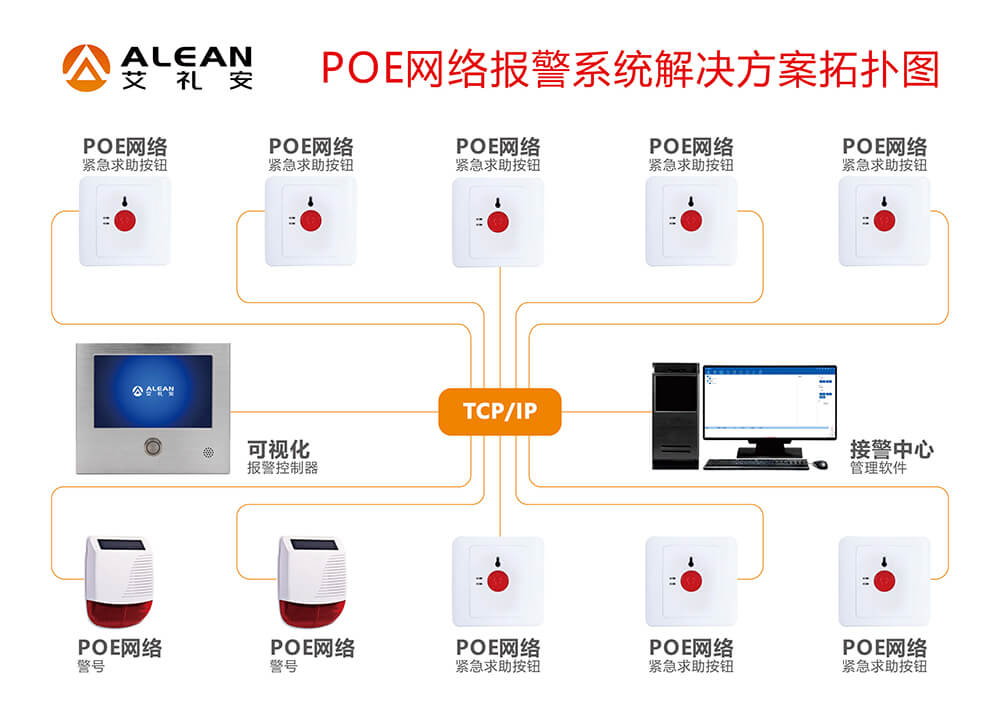 ALEAN
艾礼安

POE网络报警系统解决方案拓扑图

POE网络
紧急求助按钮

POE网络
紧急求助按钮

POE网络
紧急求助按钮

POE网络
紧急求助按钮

POE网络
紧急求助按钮

ALEAN
艾礼安

可视化
报警控制器

TCP/IP

接警中心
管理软件

POE网络
警号

POE网络
警号

POE网络
紧急求助按钮

POE网络
紧急求助按钮

POE网络
紧急求助按钮