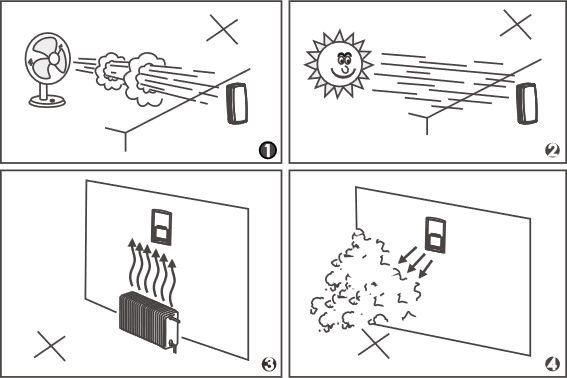 1

2

3

4